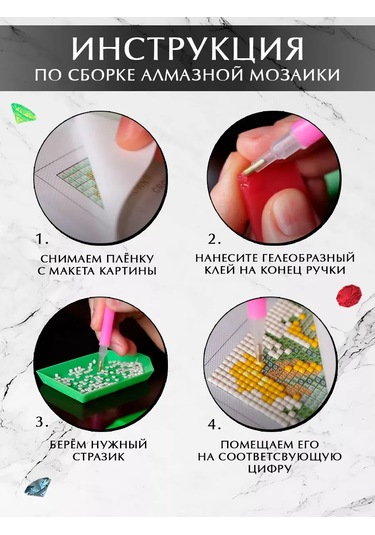 ИНСТРУКЦИЯ
ПО СБОРКЕ АЛМАЗНОЙ МОЗАИКИ

1.
СНИМАЕМ ПЛЁНКУ С МАКЕТА КАРТИНЫ

2.
НАНЕСИТЕ ГЕЛЕОБРАЗНЫЙ КЛЕЙ НА КОНЕЦ РУЧКИ

3.
БЕРЁМ НУЖНЫЙ СТРАЗИК

4.
ПОМЕЩАЕМ ЕГО НА СООТВЕТСВУЮЩУЮ ЦИФРУ