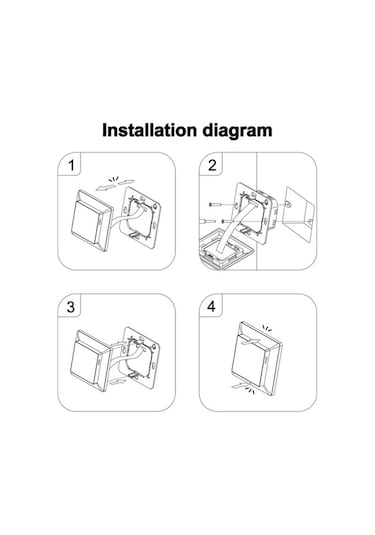 Installation diagram

1

2

3

4