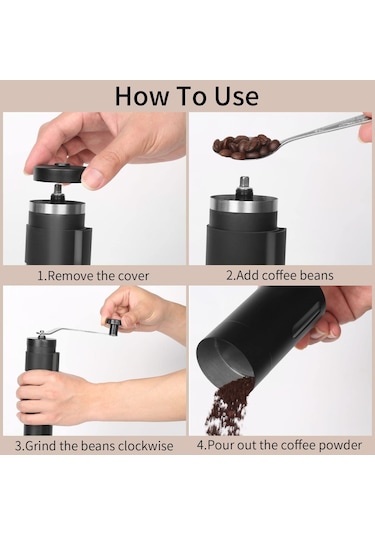 How To Use

1.Remove the cover

2.Add coffee beans

3.Grind the beans clockwise

4.Pour out the coffee powder