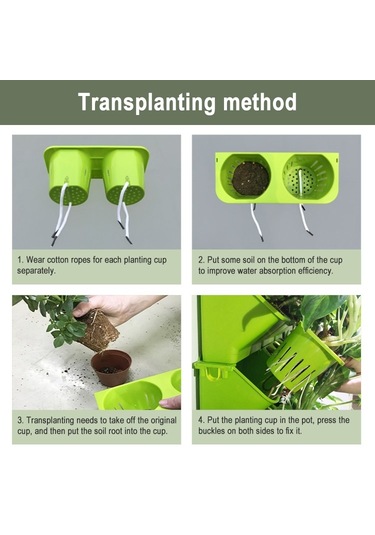 Transplanting method

1. Wear cotton ropes for each planting cup separately.

2. Put some soil on the bottom of the cup to improve water absorption efficiency.

3. Transplanting needs to take off the original cup, and then put the soil root into the cup.

4. Put the planting cup in the pot, press the buckles on both sides to fix it.