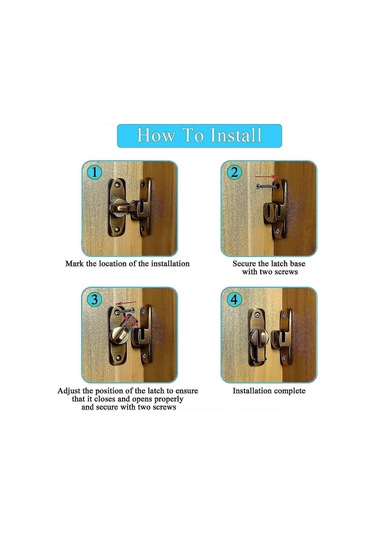 How To Install

1

Mark the location of the installation

2

Secure the latch base with two screws

3

Adjust the position of the latch to ensure that it closes and opens properly and secure with two screws

4

Installation complete