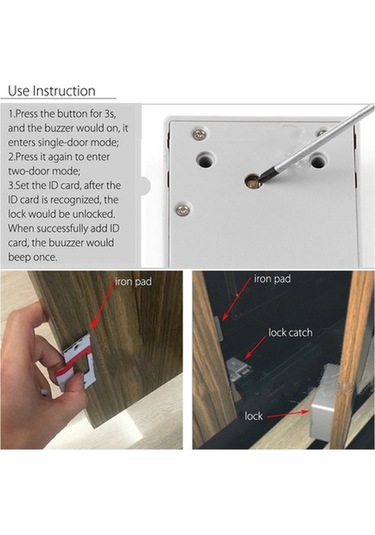 Use Instruction

1.Press the button for 3s, and the buzzer would on, it enters single-door mode;
2.Press it again to enter two-door mode;
3.Set the ID card, after the ID card is recognized, the lock would be unlocked. When successfully add ID card, the buuzzer would beep once.

iron pad

iron pad

lock catch

lock