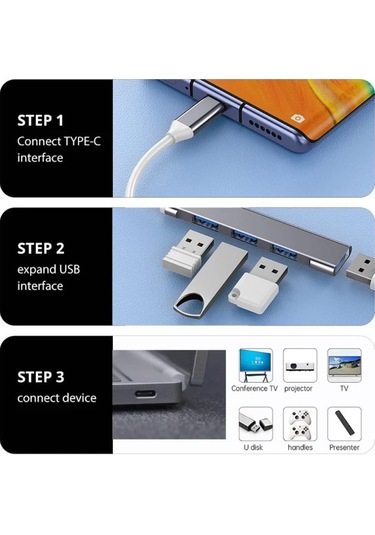 STEP 1
Connect TYPE-C interface

STEP 2
expand USB interface

STEP 3
connect device

Conference TV
projector
TV
U disk
handles
Presenter