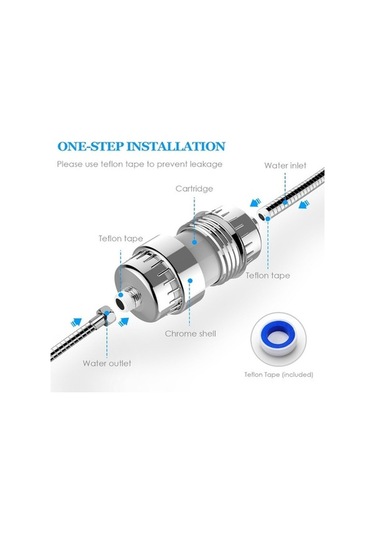 ONE-STEP INSTALLATION

Please use teflon tape to prevent leakage

Water inlet

Cartridge

Teflon tape

Teflon tape

Chrome shell

Water outlet

Teflon Tape (included)