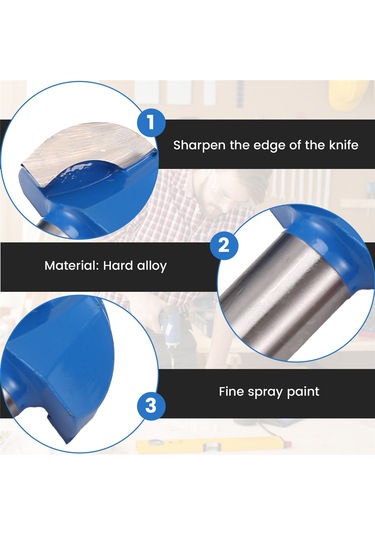 1
Sharpen the edge of the knife

2
Material: Hard alloy

3
Fine spray paint