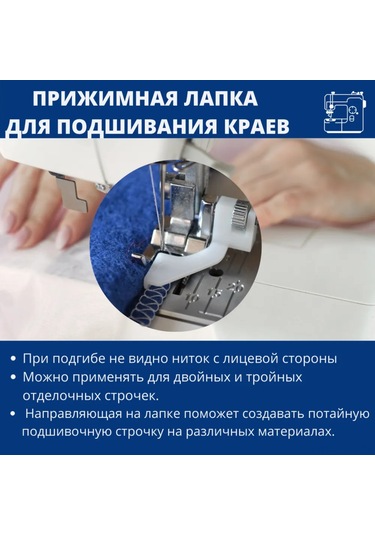 ПРИЖИМНАЯ ЛАПКА ДЛЯ ПОДШИВАНИЯ КРАЕВ

10 15 20

• При подгибе не видно ниток с лицевой стороны
• Можно применять для двойных и тройных отделочных строчек.
• Направляющая на лапке поможет создавать потайную подшивочную строчку на различных материалах.