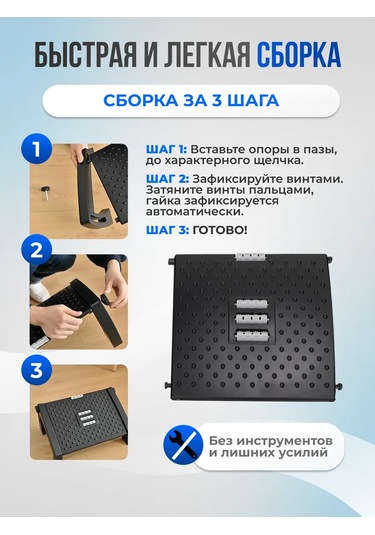 БЫСТРАЯ И ЛЕГКАЯ СБОРКА

СБОРКА ЗА 3 ШАГА

1

2

3

ШАГ 1: Вставьте опоры в пазы, до характерного щелчка.

ШАГ 2: Зафиксируйте винтами. Затяните винты пальцами, гайка зафиксируется автоматически.

ШАГ 3: ГОТОВО!

Без инструментов и лишних усилий