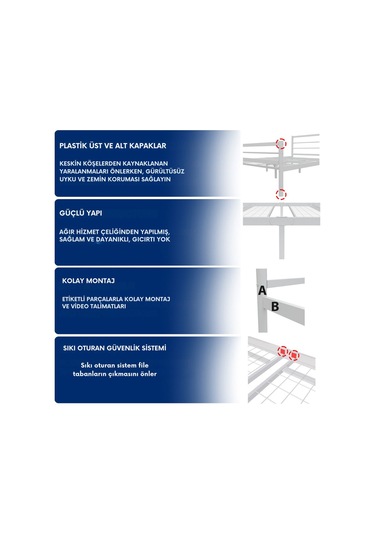 PLASTİK ÜST VE ALT KAPAKLAR

KESKİN KÖŞELERDEN KAYNAKLANAN YARALANMALARI ÖNLERKEN, GÜRÜLTÜSÜZ UYKU VE ZEMİN KORUMASI SAĞLAYIN

GÜÇLÜ YAPI

AĞIR HİZMET ÇELİĞİNDEN YAPILMIŞ, SAĞLAM VE DAYANIKLI, GICIRTI YOK

KOLAY MONTAJ

ETİKETLİ PARÇALARLA KOLAY MONTAJ VE VİDEO TALİMATLARI

A

B

SIKI OTURAN GÜVENLİK SİSTEMİ

Sıkı oturan sistem file tabanların çıkmasını önler