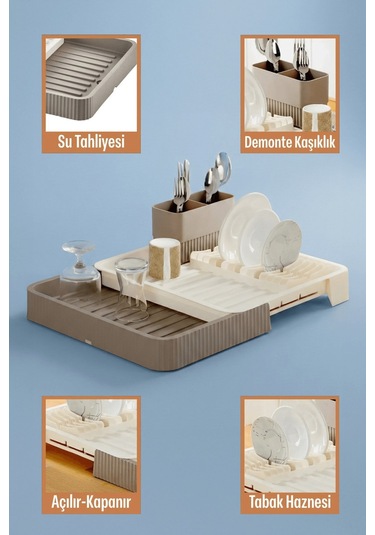 Su Tahliyesi

Demonte Kaşıklık

Açılır-Kapanır

Tabak Haznesi