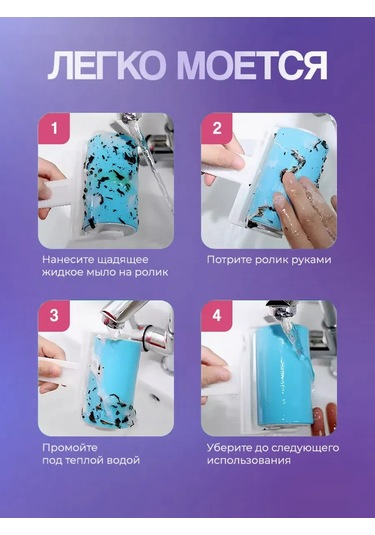 ЛЕГКО МОЕТСЯ

1

Нанесите щадящее жидкое мыло на ролик

2

Потрите ролик руками

3

Промойте под теплой водой

4

Уберите до следующего использования