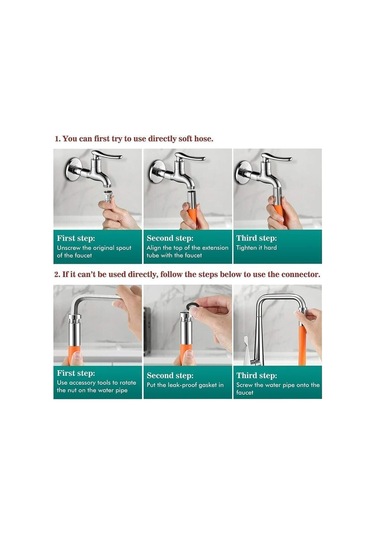 1. You can first try to use directly soft hose.

First step:
Unscrew the original spout of the faucet

Second step:
Align the top of the extension tube with the faucet

Third step:
Tighten it hard

2. If it can't be used directly, follow the steps below to use the connector.

First step:
Use accessory tools to rotate the nut on the water pipe

Second step:
Put the leak-proof gasket in

Third step:
Screw the water pipe onto the faucet