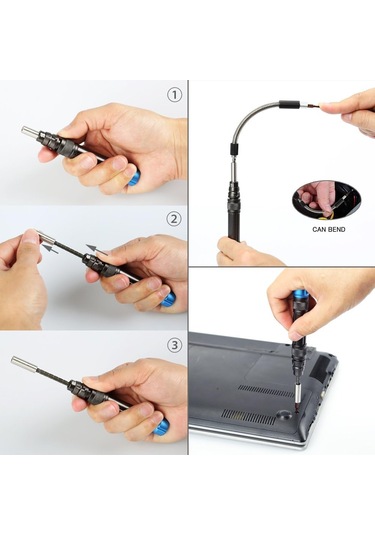 ①

②

③

CAN BEND