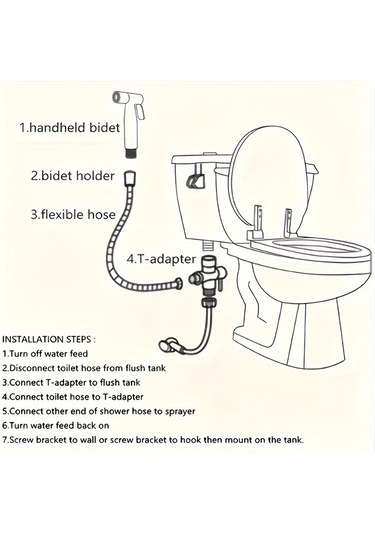 1.handheld bidet

2.bidet holder

3.flexible hose

4.T-adapter

INSTALLATION STEPS :
1.Turn off water feed
2.Disconnect toilet hose from flush tank
3.Connect T-adapter to flush tank
4.Connect toilet hose to T-adapter
5.Connect other end of shower hose to sprayer
6.Turn water feed back on
7.Screw bracket to wall or screw bracket to hook then mount on the tank.