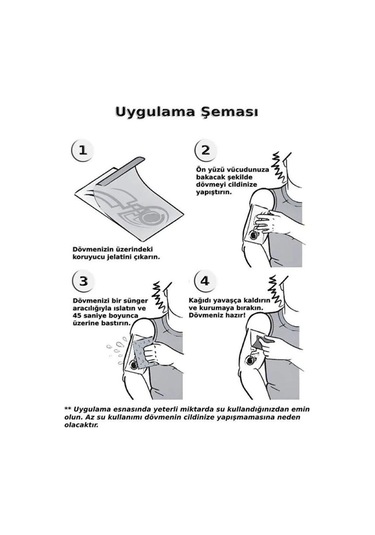 Uygulama Şeması

1

Dövmenizin üzerindeki koruyucu jelatini çıkarın.

2

Ön yüzü vücudunuza bakacak şekilde dövmeyi cildinize yapıştırın.

3

Dövmenizi bir sünger aracılığıyla ıslatın ve 45 saniye boyunca üzerine bastırın.

4

Kağıdı yavaşça kaldırın ve kurumaya bırakın. Dövmeniz hazır!

** Uygulama esnasında yeterli miktarda su kullandığınızdan emin olun. Az su kullanımı dövmenin cildinize yapışmamasına neden olacaktır.