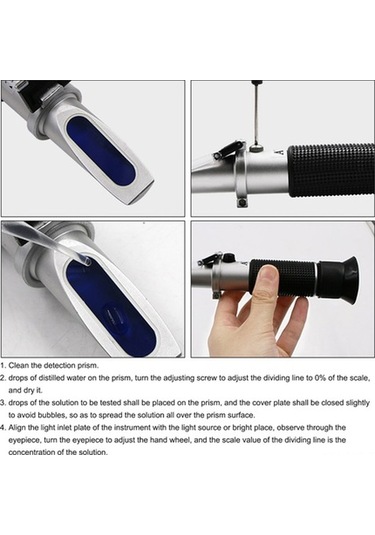 1. Clean the detection prism.

2. drops of distilled water on the prism, turn the adjusting screw to adjust the dividing line to 0% of the scale, and dry it.

3. drops of the solution to be tested shall be placed on the prism, and the cover plate shall be closed slightly to avoid bubbles, so as to spread the solution all over the prism surface.

4. Align the light inlet plate of the instrument with the light source or bright place, observe through the eyepiece, turn the eyepiece to adjust the hand wheel, and the scale value of the dividing line is the concentration of the solution.