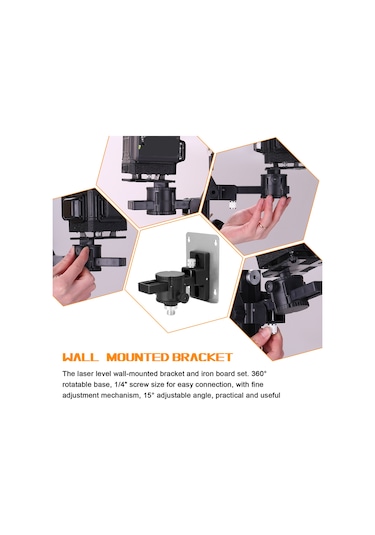 WALL MOUNTED BRACKET

The laser level wall-mounted bracket and iron board set. 360° rotatable base, 1/4" screw size for easy connection, with fine adjustment mechanism, 15° adjustable angle, practical and useful