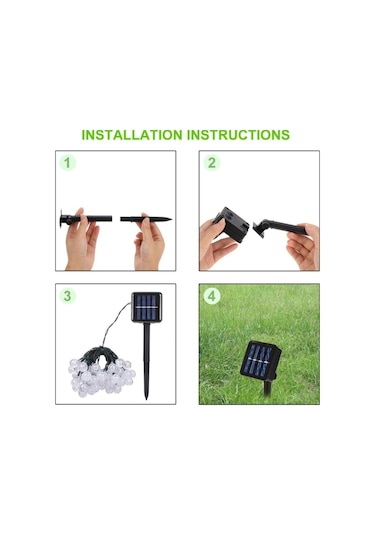 INSTALLATION INSTRUCTIONS

1

2

3

4