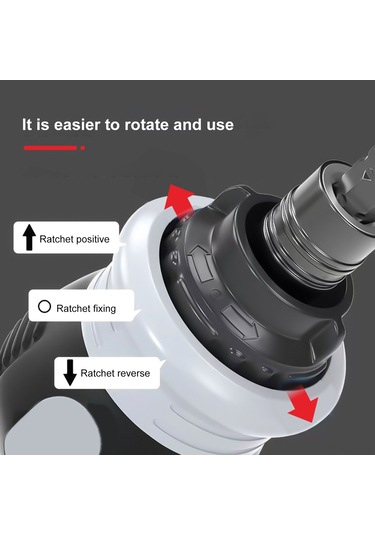 It is easier to rotate and use

Ratchet positive

Ratchet fixing

Ratchet reverse