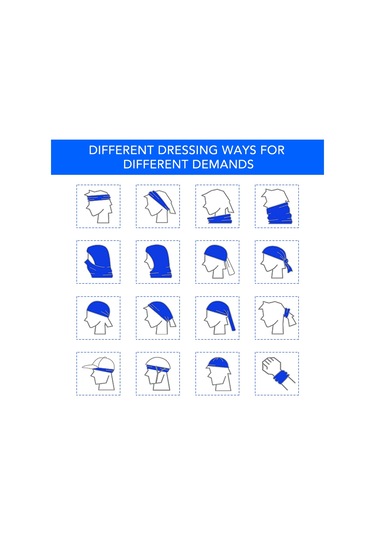 DIFFERENT DRESSING WAYS FOR DIFFERENT DEMANDS