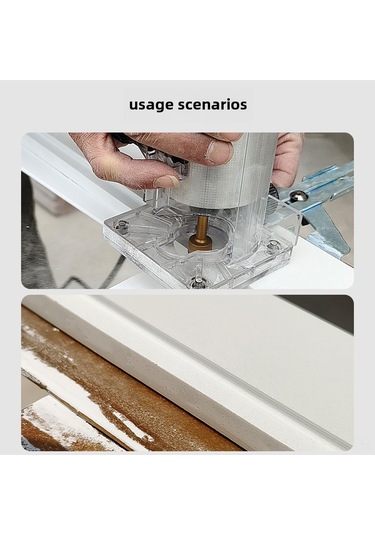 usage scenarios