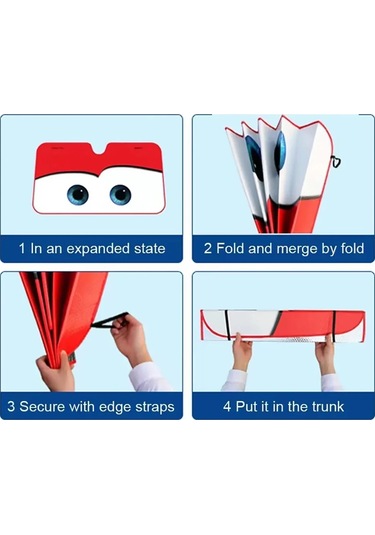 1 In an expanded state

2 Fold and merge by fold

3 Secure with edge straps

4 Put it in the trunk