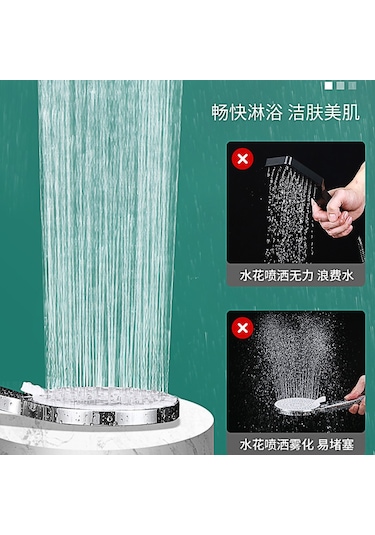 畅快淋浴 洁肤美肌

水花喷洒无力 浪费水

水花喷洒雾化 易堵塞