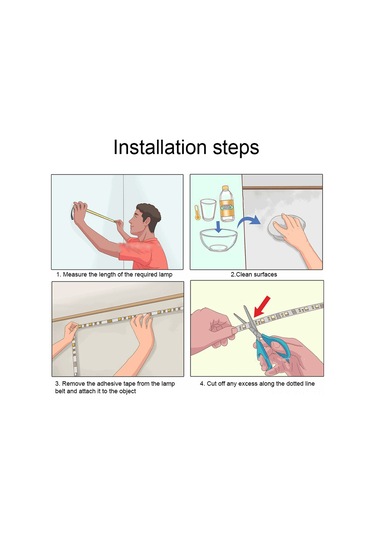 Installation steps

1. Measure the length of the required lamp

2.Clean surfaces

3. Remove the adhesive tape from the lamp belt and attach it to the object

4. Cut off any excess along the dotted line