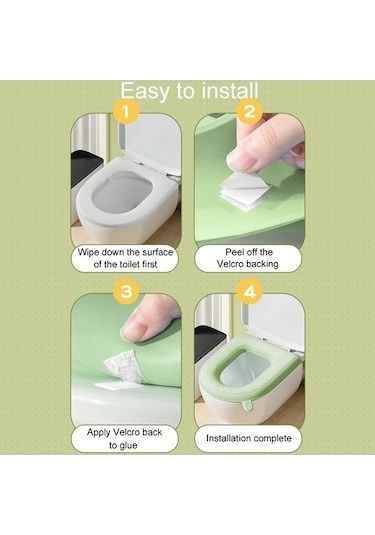 Easy to install

1

Wipe down the surface of the toilet first

2

Peel off the Velcro backing

3

Apply Velcro back to glue

4

Installation complete