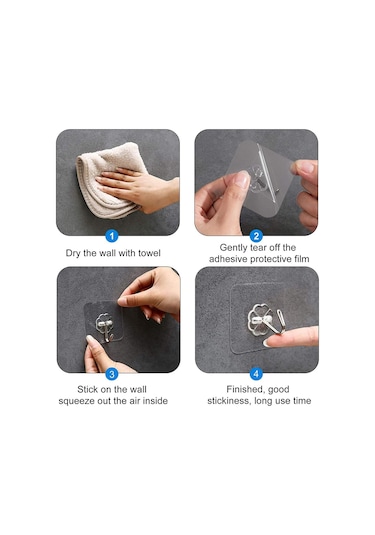 1
Dry the wall with towel

2
Gently tear off the adhesive protective film

3
Stick on the wall squeeze out the air inside

4
Finished, good stickiness, long use time