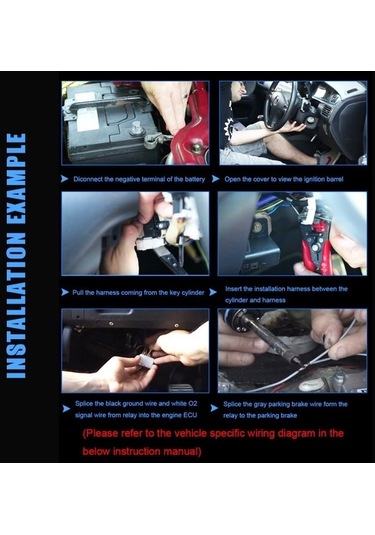 INSTALLATION EXAMPLE

Diconnect the negative terminal of the battery

Open the cover to view the ignition barrel

Pull the harness coming from the key cylinder

Insert the installation harness between the cylinder and harness

Splice the black ground wire and white O2 signal wire from relay into the engine ECU

Splice the gray parking brake wire form the relay to the parking brake

(Please refer to the vehicle specific wiring diagram in the below instruction manual)