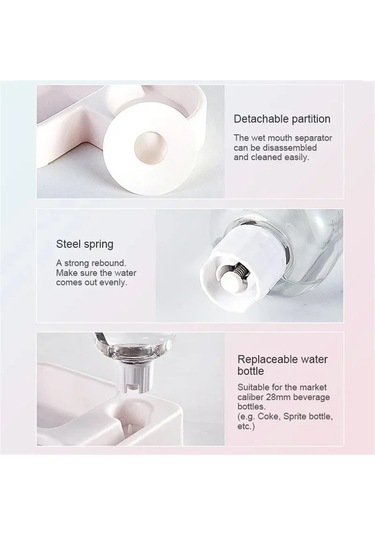 Detachable partition

The wet mouth separator can be disassembled and cleaned easily.

Steel spring

A strong rebound. Make sure the water comes out evenly.

Replaceable water bottle

Suitable for the market caliber 28mm beverage bottles. (e.g. Coke, Sprite bottle, etc.)