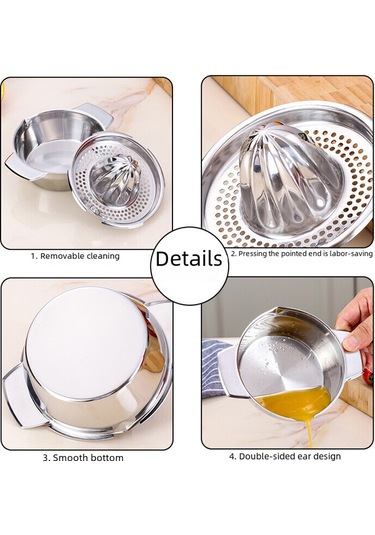 1. Removable cleaning

Details

2. Pressing the pointed end is labor-saving

3. Smooth bottom

4. Double-sided ear design