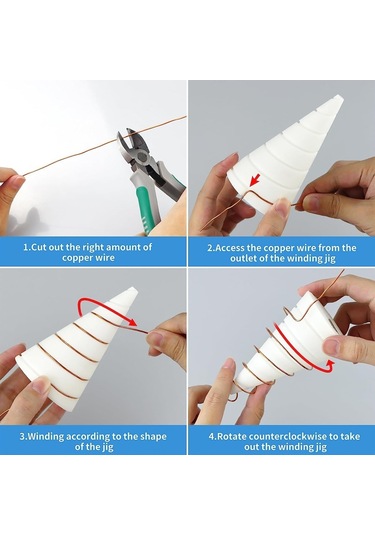 1.Cut out the right amount of copper wire

2.Access the copper wire from the outlet of the winding jig

3.Winding according to the shape of the jig

4.Rotate counterclockwise to take out the winding jig