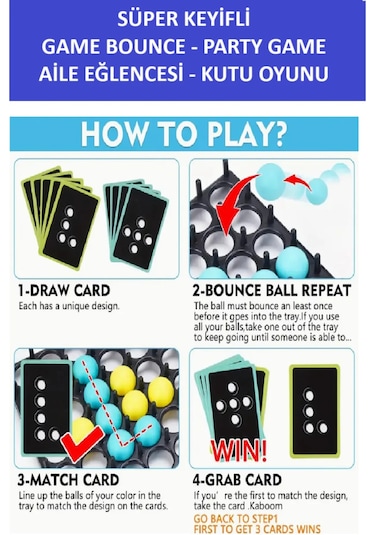 SÜPER KEYİFLİ
GAME BOUNCE - PARTY GAME
AİLE EĞLENCESİ - KUTU OYUNU

HOW TO PLAY?

1-DRAW CARD
Each has a unique design.

2-BOUNCE BALL REPEAT
The ball must bounce an least once before it gpes into the tray.If you use all your balls,take one out of the tray to keep going until someone is able to...

3-MATCH CARD
Line up the balls of your color in the tray to match the design on the cards.

WIN!

4-GRAB CARD
If you' re the first to match the design, take the card .Kaboom
GO BACK TO STEP1
FIRST TO GET 3 CARDS WINS