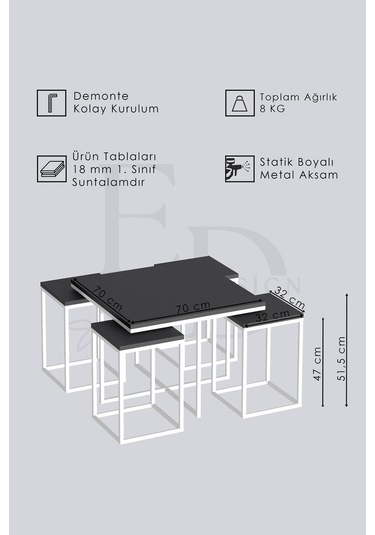 Demonte
Kolay Kurulum

Toplam Ağırlık
8 KG

Ürün Tablaları
18 mm 1. Sınıf
Suntalamdır

Statik Boyalı
Metal Aksam

ED
DESIGN

70 cm
70 cm
32 cm
32 cm
47 cm
51,5 cm