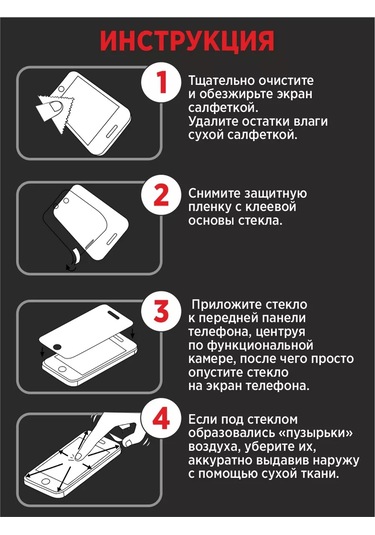 ИНСТРУКЦИЯ

1

Тщательно очистите и обезжирьте экран салфеткой. Удалите остатки влаги сухой салфеткой.

2

Снимите защитную пленку с клеевой основы стекла.

3

Приложите стекло к передней панели телефона, центруя по функциональной камере, после чего просто опустите стекло на экран телефона.

4

Если под стеклом образовались «пузырьки» воздуха, уберите их, аккуратно выдавив наружу с помощью сухой ткани.