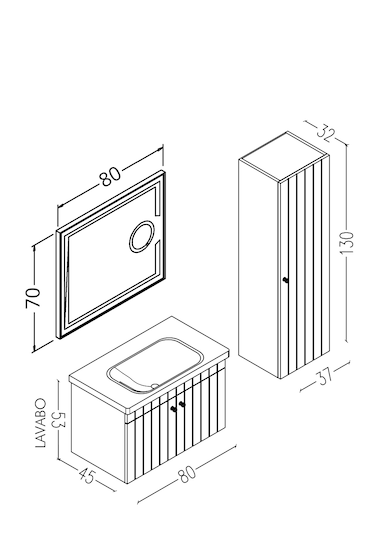 80

70

32

130

37

LAVABO

53

45

80