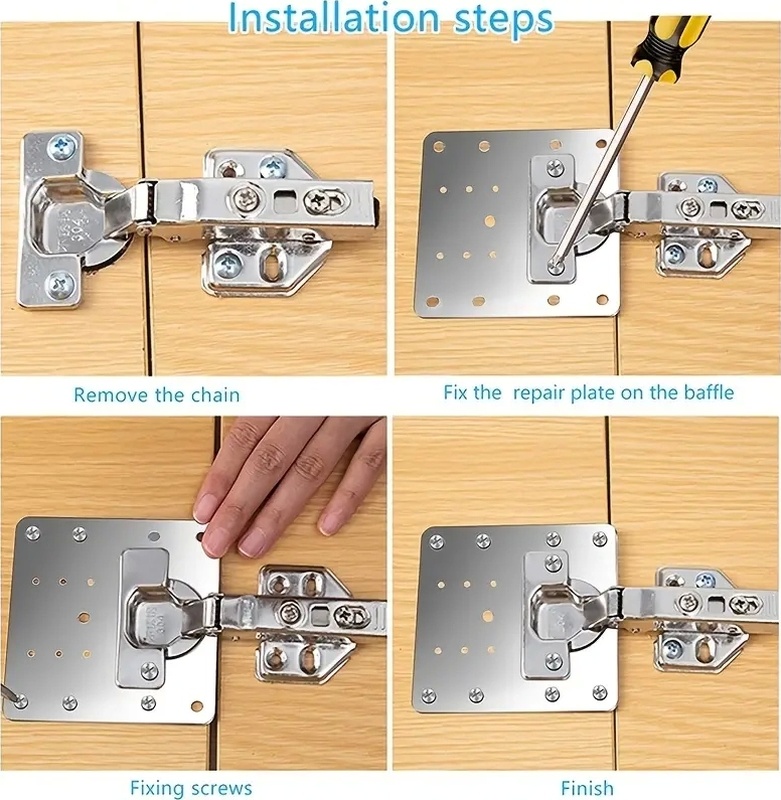 Installation steps

Remove the chain

Fix the  repair plate on the baffle

Fixing screws

Finish