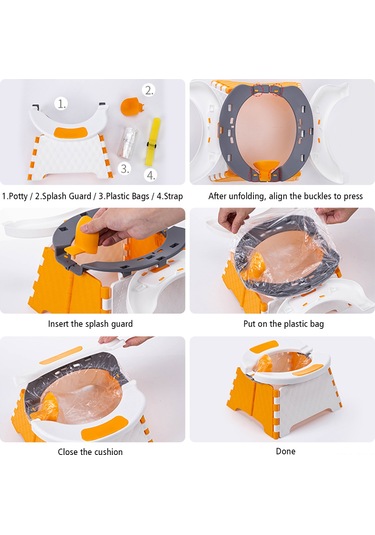 1.

2.

3.

4.

1.Potty / 2.Splash Guard / 3.Plastic Bags / 4.Strap

After unfolding, align the buckles to press

Insert the splash guard

Put on the plastic bag

Close the cushion

Done