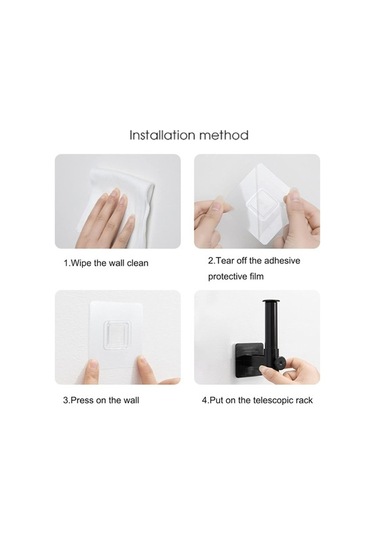 Installation method

1.Wipe the wall clean

2.Tear off the adhesive protective film

3.Press on the wall

4.Put on the telescopic rack