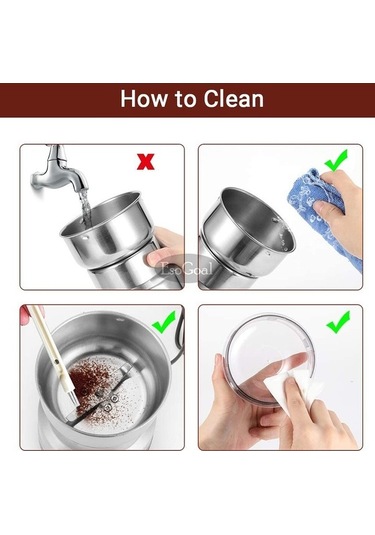 How to Clean

EsoGoal