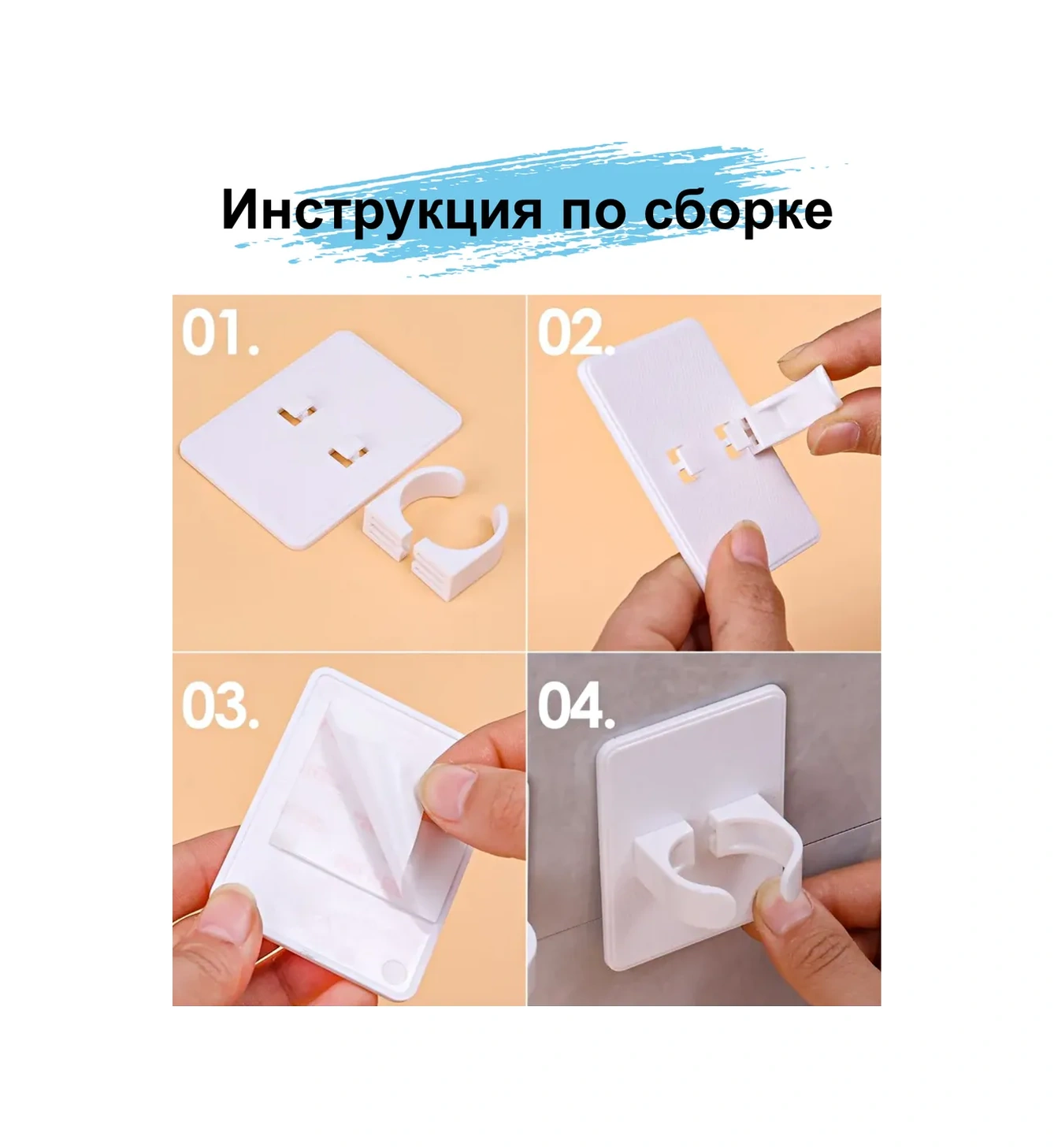 Инструкция по сборке

01.

02.

03.

04.