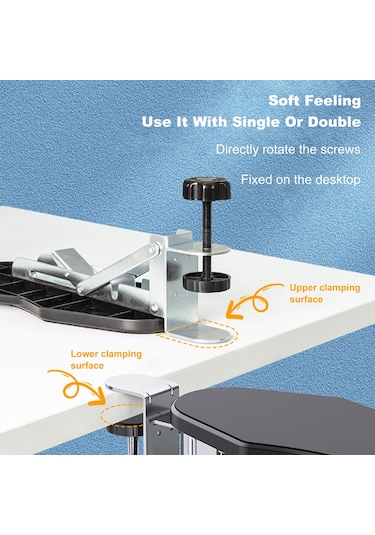 Soft Feeling
Use It With Single Or Double

Directly rotate the screws

Fixed on the desktop

Upper clamping surface

Lower clamping surface