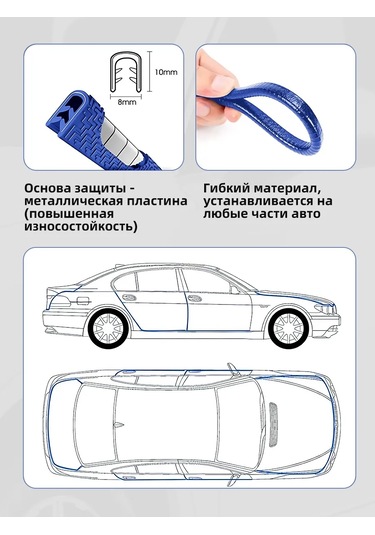 10mm

8mm

Основа защиты - металлическая пластина (повышенная износостойкость)

Гибкий материал, устанавливается на любые части авто