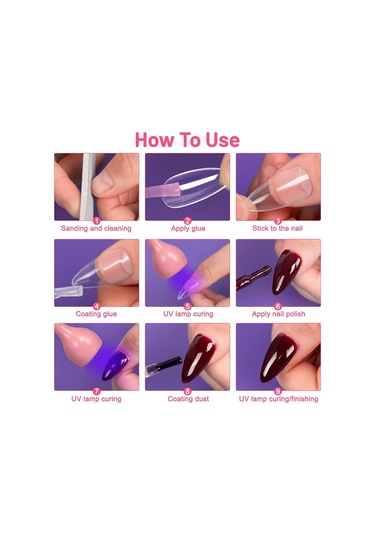 How To Use

1
Sanding and cleaning

2
Apply glue

3
Stick to the nail

4
Coating glue

5
UV lamp curing

6
Apply nail polish

7
UV lamp curing

8
Coating dust

9
UV lamp curing/finishing