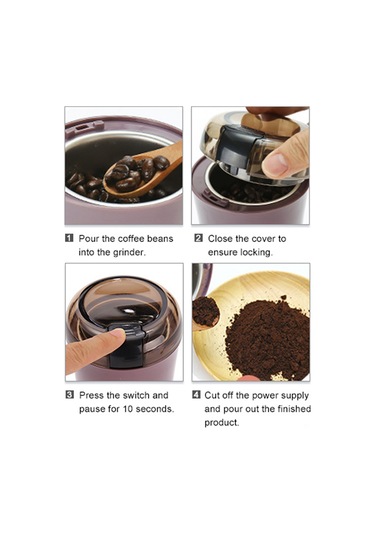 1 Pour the coffee beans into the grinder.

2 Close the cover to ensure locking.

3 Press the switch and pause for 10 seconds.

4 Cut off the power supply and pour out the finished product.