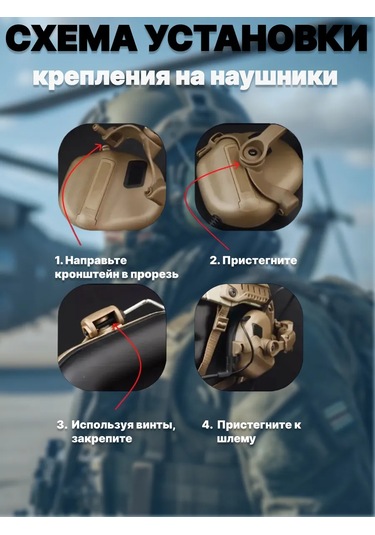 СХЕМА УСТАНОВКИ
крепления на наушники

1. Направьте кронштейн в прорезь

2. Пристегните

3. Используя винты, закрепите

4. Пристегните к шлему