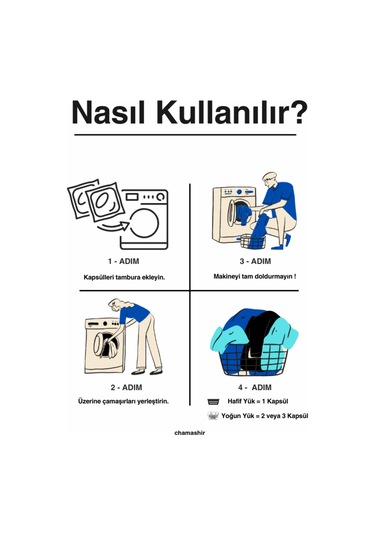 Nasıl Kullanılır?

1 - ADIM

Kapsülleri tambura ekleyin.

3 - ADIM

Makineyi tam doldurmayın !

2 - ADIM

Üzerine çamaşırları yerleştirin.

4 - ADIM

Hafif Yük = 1 Kapsül

Yoğun Yük = 2 veya 3 Kapsül

chamashir