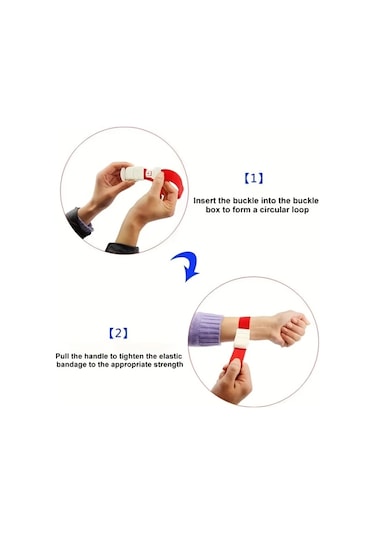 【1】

Insert the buckle into the buckle box to form a circular loop

【2】

Pull the handle to tighten the elastic bandage to the appropriate strength