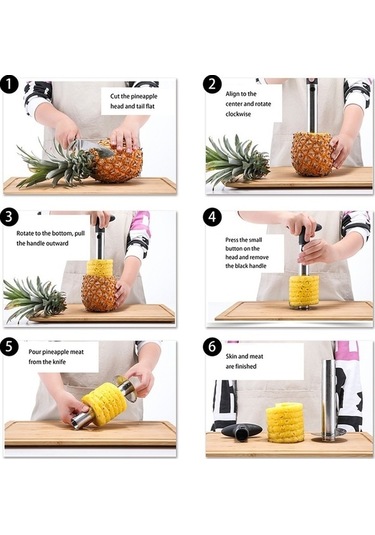 1
Cut the pineapple head and tail flat

2
Align to the center and rotate clockwise

3
Rotate to the bottom, pull the handle outward

4
Press the small button on the head and remove the black handle

5
Pour pineapple meat from the knife

6
Skin and meat are finished